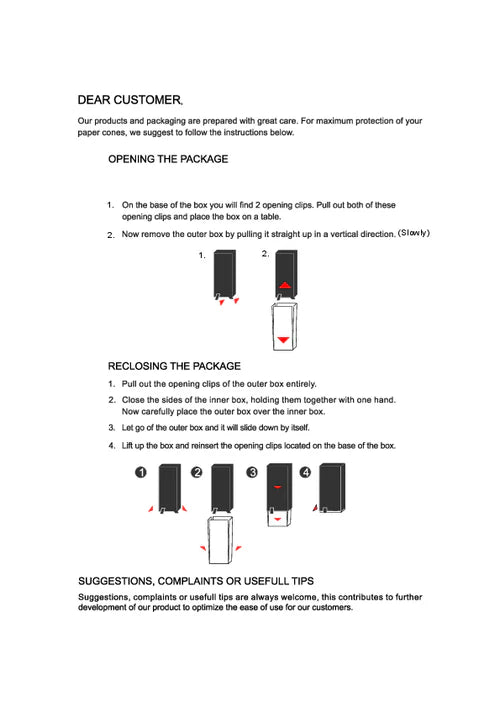 DEAR CUSTOMER,

Our products and packaging are prepared with great care. For maximum protection of your paper cones, we suggest to follow the instructions below.

OPENING THE PACKAGE

1. On the base of the box you will find 2 opening clips. Pull out both of these opening clips and place the box on a table.
2. Now remove the outer box by pulling it straight up in a vertical direction. (Slowly)

1.
2.

RECLOSING THE PACKAGE

1. Pull out the opening clips of the outer box entirely.
2. Close the sides of the inner box, holding them together with one hand. Now carefully place the outer box over the inner box.
3. Let go of the outer box and it will slide down by itself.
4. Lift up the box and reinsert the opening clips located on the base of the box.

1
2
3
4

SUGGESTIONS, COMPLAINTS OR USEFULL TIPS

Suggestions, complaints or usefull tips are always welcome, this contributes to further development of our product to optimize the ease of use for our customers.